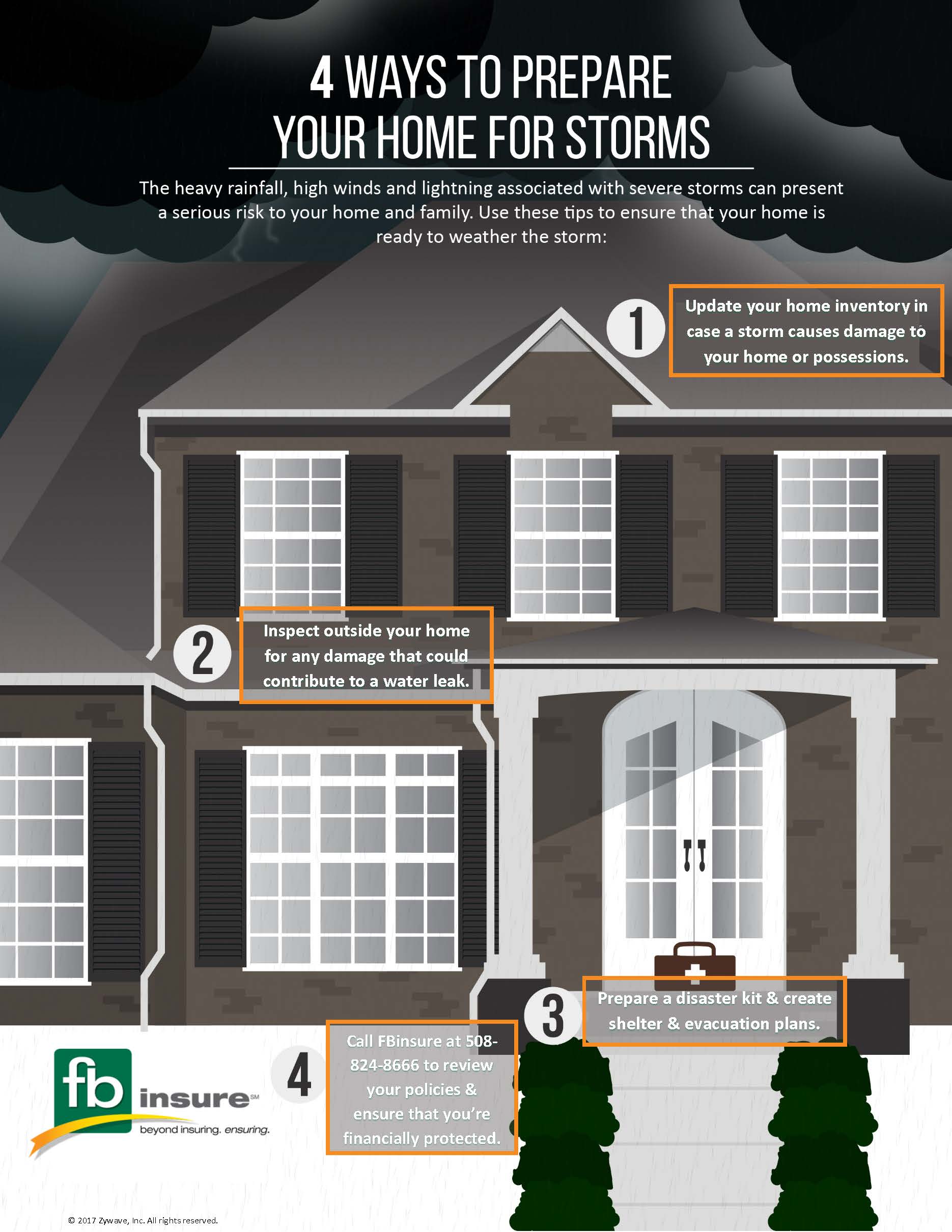 4 WAYS TO PREPARE YOUR HOME FOR STORMS

The heavy rainfall, high winds and lightning associated with severe storms can present a serious risk to your home and family. Use these tips to ensure that your home is ready to weather the storm:

1

Update your home inventory in case a storm causes damage to your home or possessions.

2

Inspect outside your home for any damage that could contribute to a water leak.

3

Prepare a disaster kit & create shelter & evacuation plans.

4

Call FBinsure at 508-824-8666 to review your policies & ensure that you're financially protected.

fb insure℠
beyond insuring. ensuring.

© 2017 Zywave, Inc. All rights reserved.